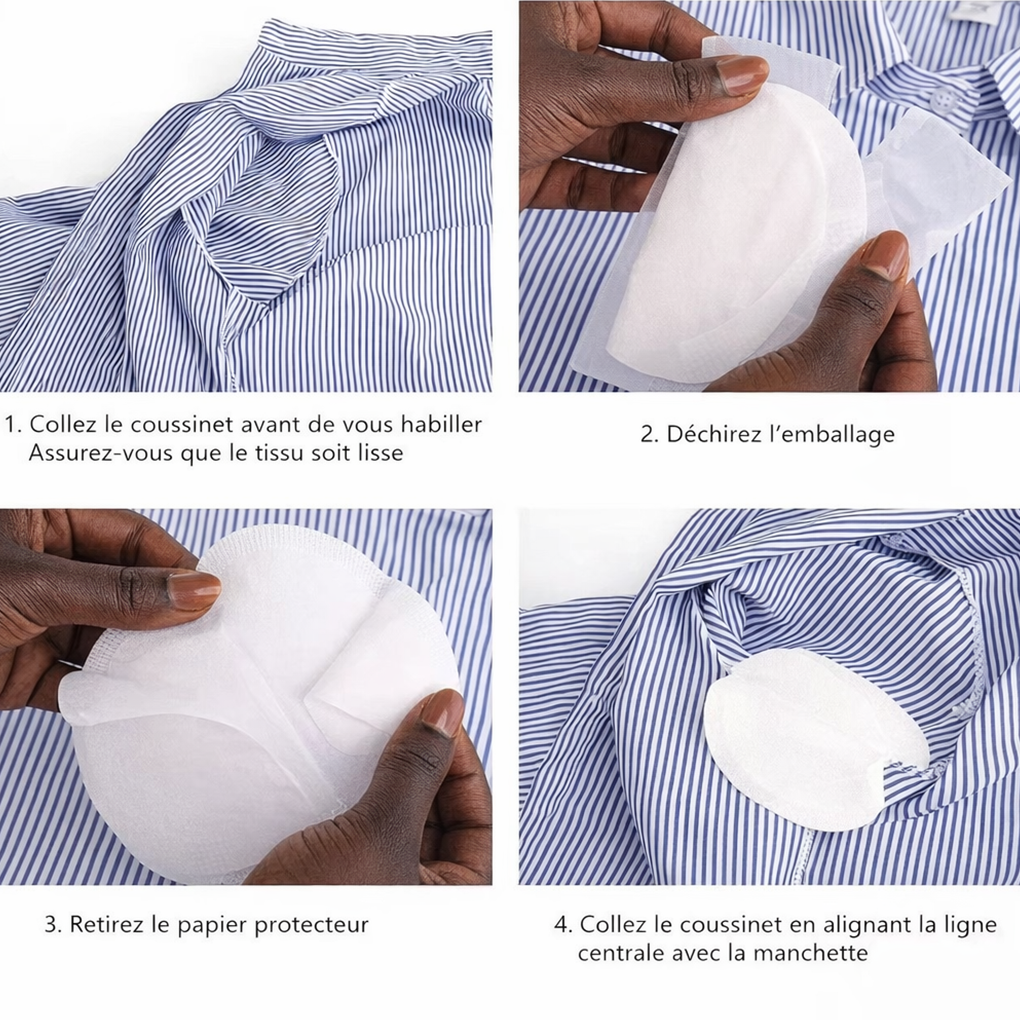 1. Collez le coussinet avant de vous habiller
Assurez-vous que le tissu soit lisse

2. Déchirez l'emballage

3. Retirez le papier protecteur

4. Collez le coussinet en alignant la ligne centrale avec la manchette